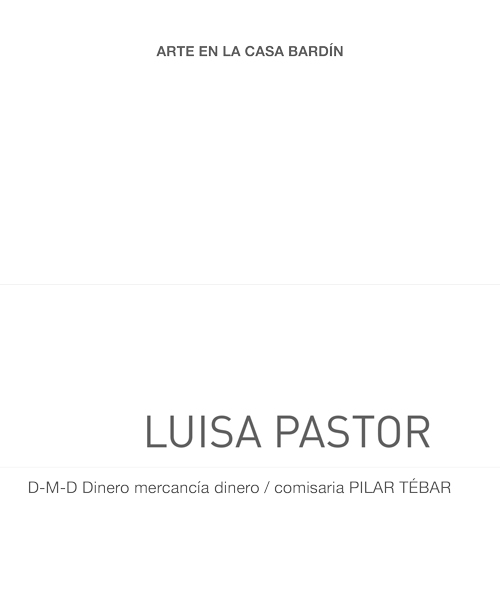 ARTE EN LA CASA BARDÍN

LUISA PASTOR

D-M-D Dinero mercancía dinero / comisaria PILAR TÉBAR